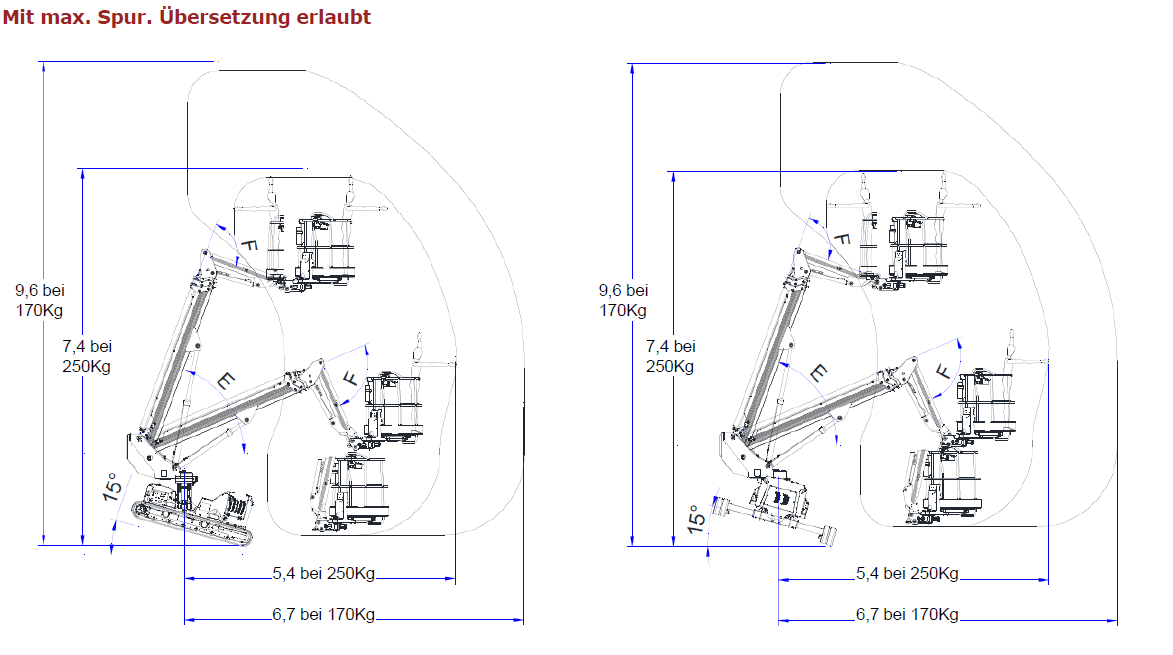 Mit max. Spur. Übersetzung erlaubt

9,6 bei
170Kg

7,4 bei
250Kg

F

E

F

15°

5,4 bei 250Kg

6,7 bei 170Kg

9,6 bei
170Kg

7,4 bei
250Kg

F

E

F

15°

5,4 bei 250Kg

6,7 bei 170Kg