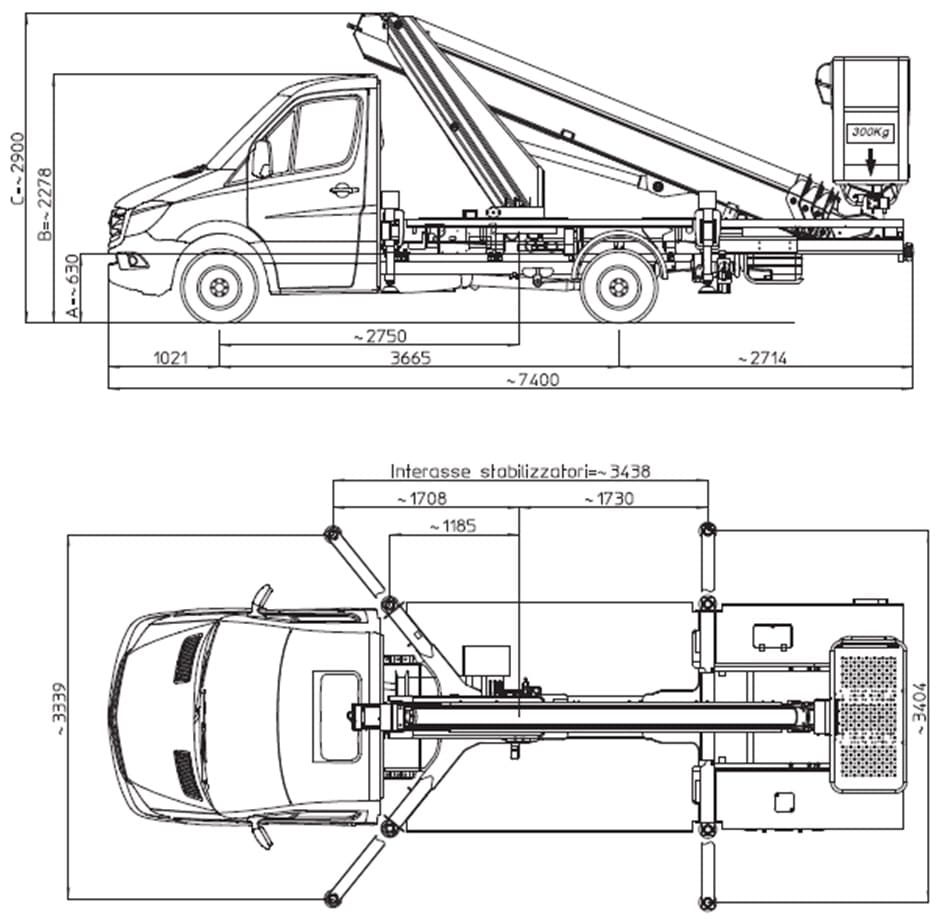 C=~2900
B=~2278
A=~630
300Kg
~2750
1021
3665
~2714
~7400

Interasse stabilizzatori=~3438
~1708
~1730
~1185
~3339
~3404